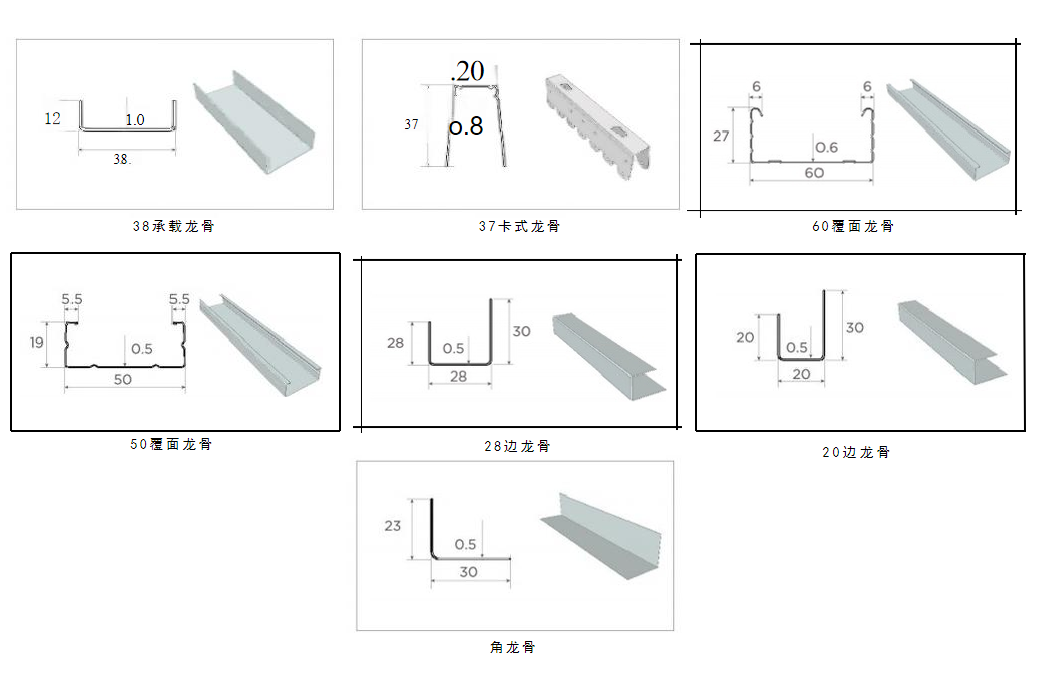 12
1.0
38.
38承载龙骨

.20
37
o.8
37卡式龙骨

6
6
27
0.6
60
60覆面龙骨

5.5
5.5
19
0.5
50
50覆面龙骨

28
0.5
30
28
28边龙骨

20
0.5
30
20
20边龙骨

23
0.5
30
角龙骨